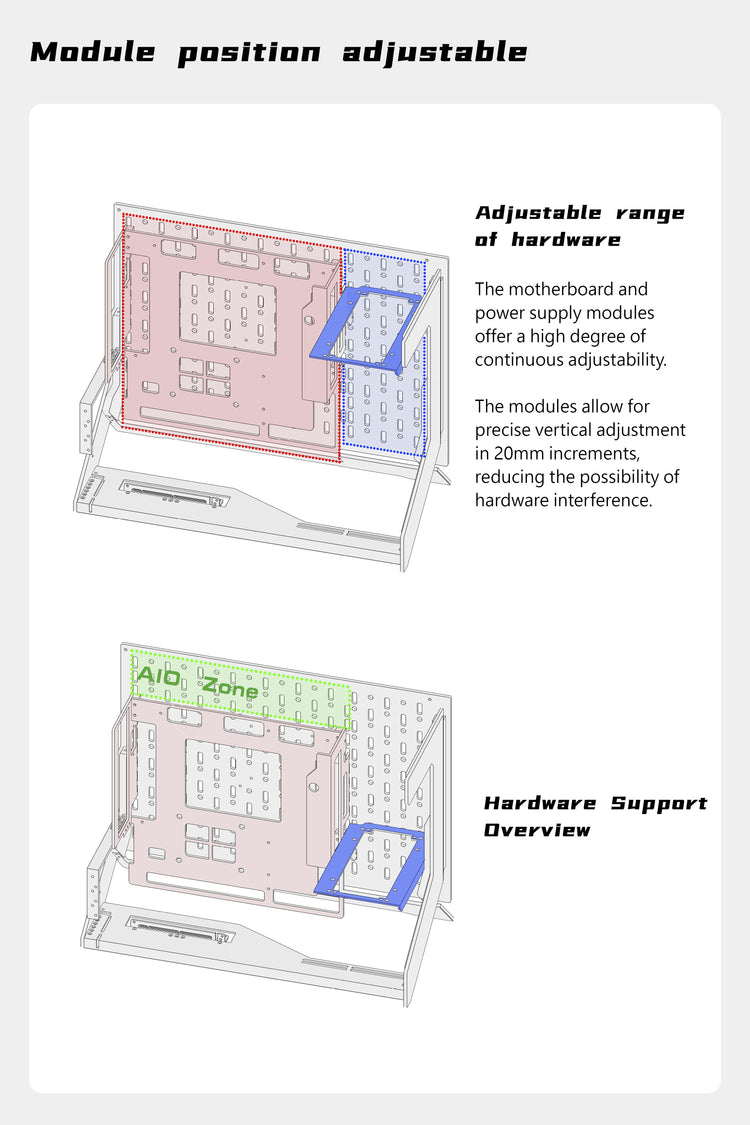 Module position adjustable

Adjustable range of hardware

The motherboard and power supply modules offer a high degree of continuous adjustability.

The modules allow for precise vertical adjustment in 20mm increments, reducing the possibility of hardware interference.

AIO Zone

Hardware Support Overview