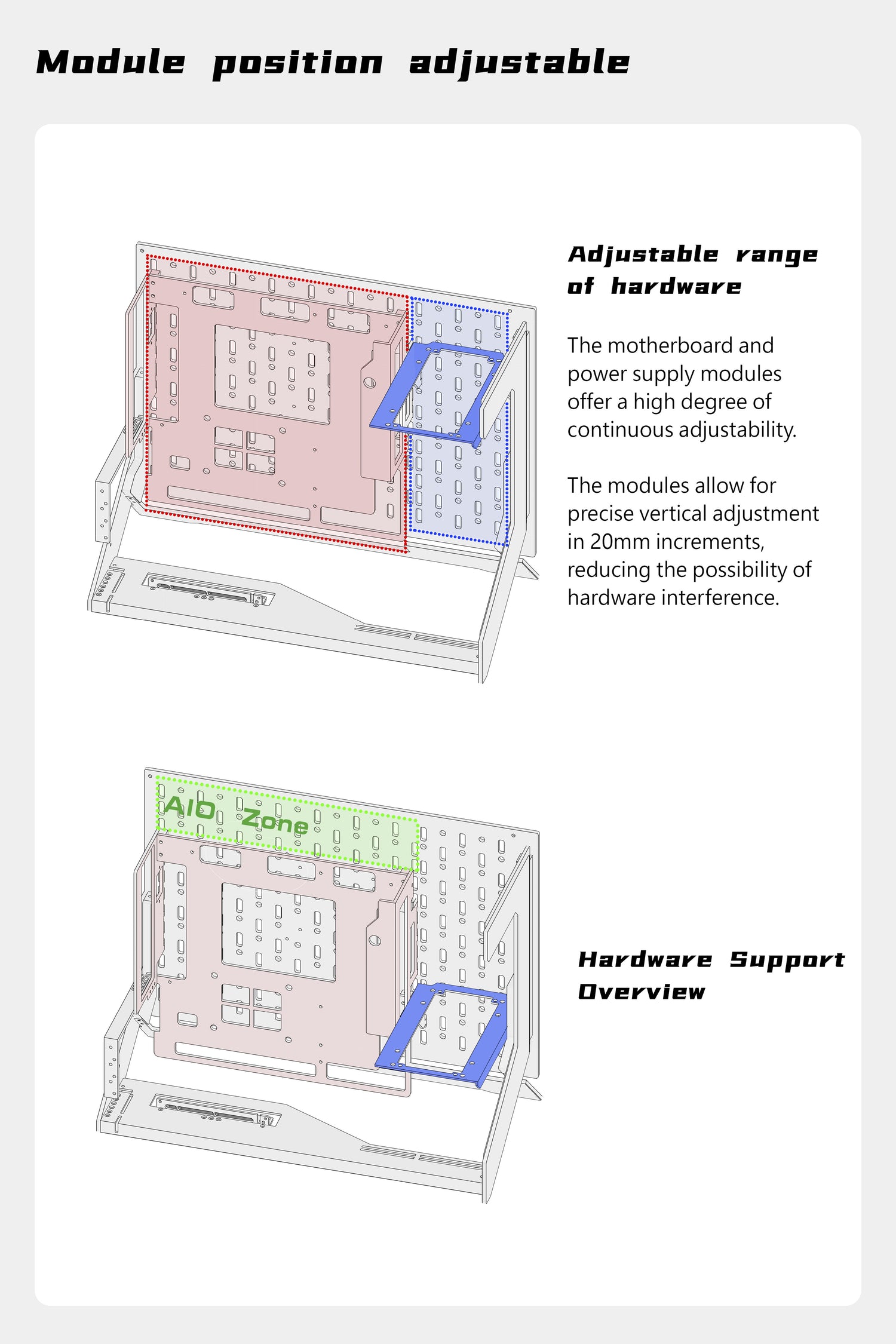 Module position adjustable

Adjustable range of hardware

The motherboard and power supply modules offer a high degree of continuous adjustability.

The modules allow for precise vertical adjustment in 20mm increments, reducing the possibility of hardware interference.

AIO Zone

Hardware Support Overview