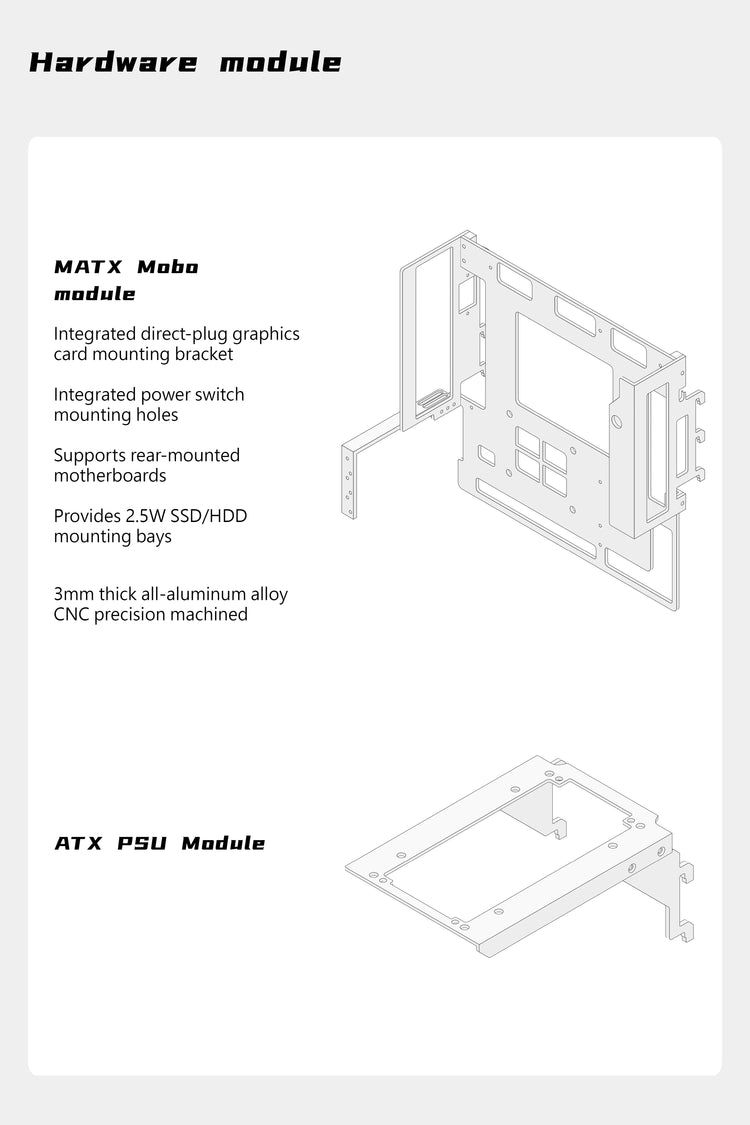 Hardware module

MATX Mobo module

Integrated direct-plug graphics card mounting bracket

Integrated power switch mounting holes

Supports rear-mounted motherboards

Provides 2.5W SSD/HDD mounting bays

3mm thick all-aluminum alloy CNC precision machined

ATX PSU Module