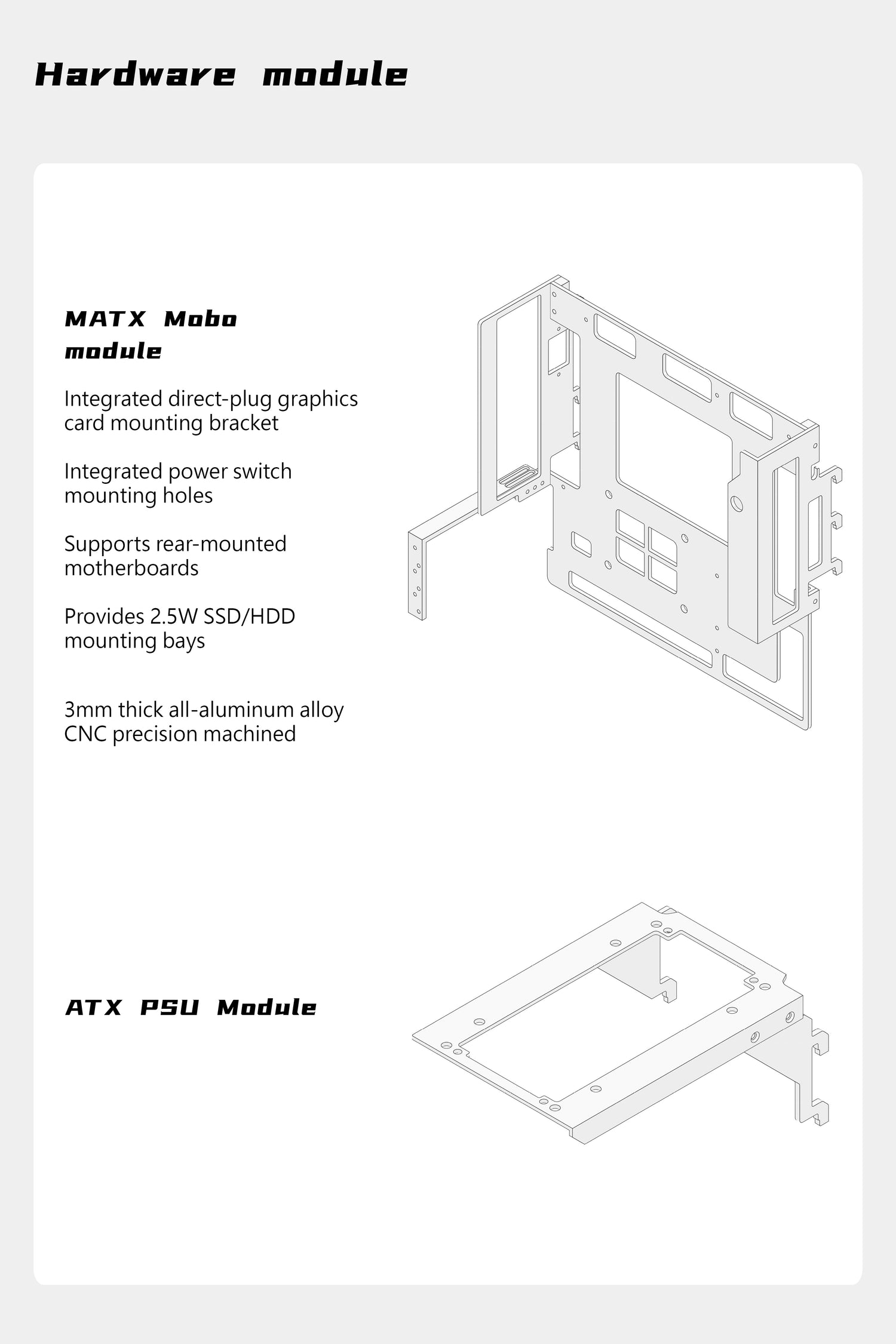 Hardware module

MATX Mobo module

Integrated direct-plug graphics card mounting bracket

Integrated power switch mounting holes

Supports rear-mounted motherboards

Provides 2.5W SSD/HDD mounting bays

3mm thick all-aluminum alloy CNC precision machined

ATX PSU Module