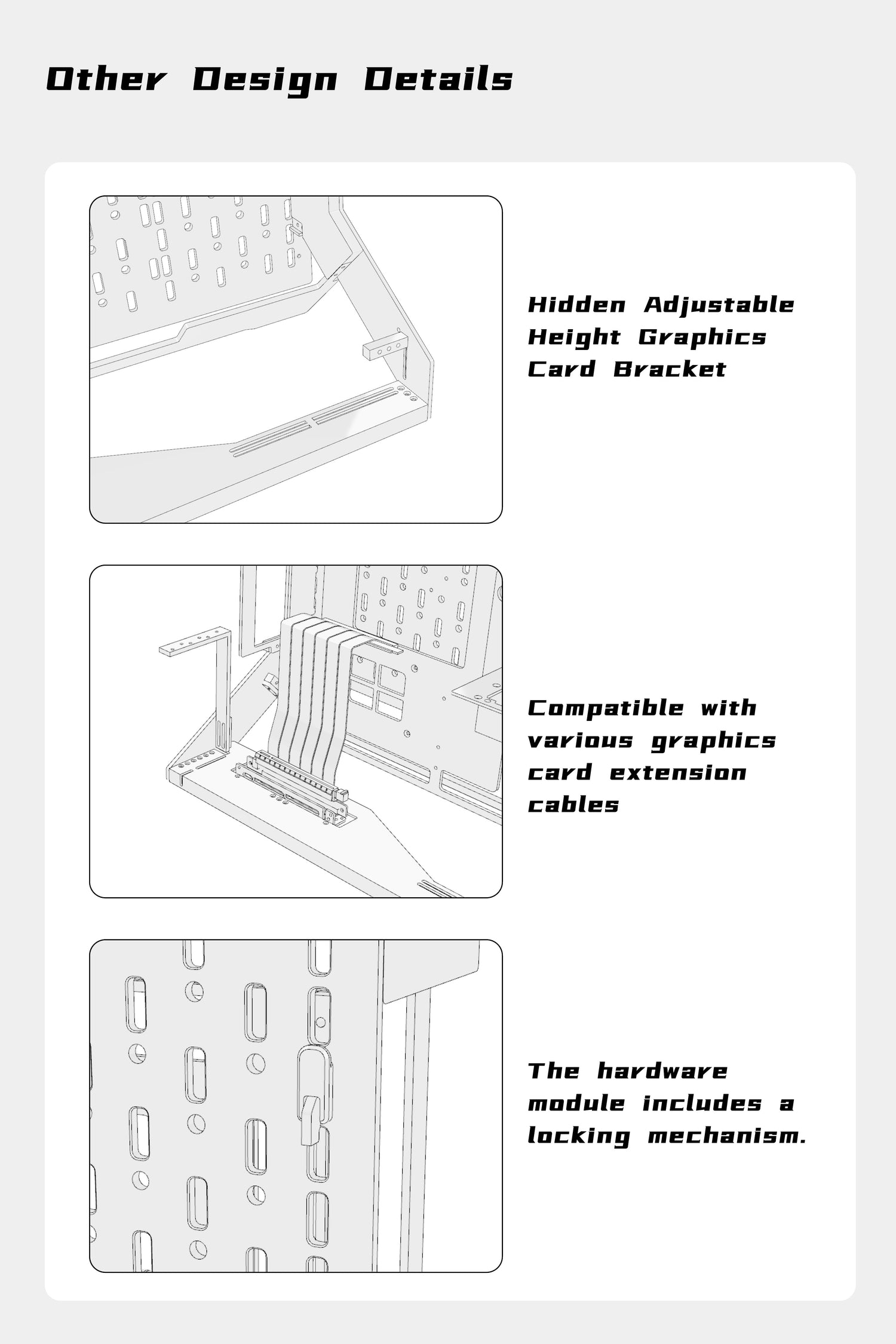 Other Design Details

Hidden Adjustable Height Graphics Card Bracket

Compatible with various graphics card extension cables

The hardware module includes a locking mechanism.