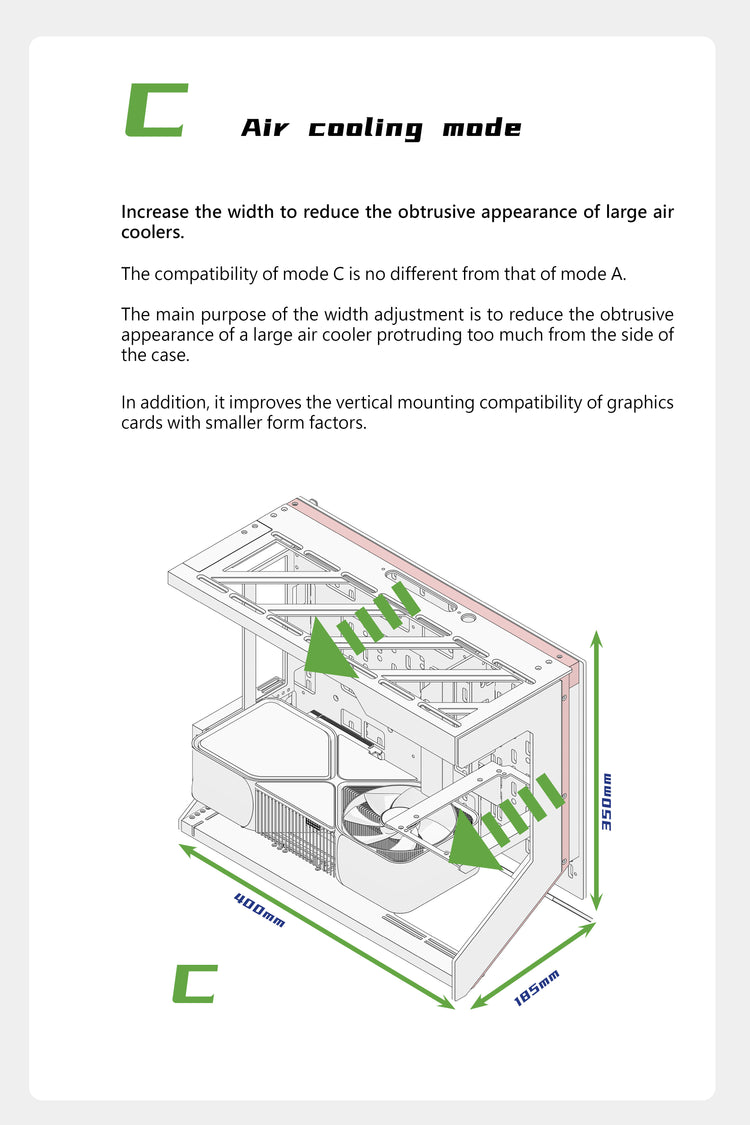 C Air cooling mode

Increase the width to reduce the obtrusive appearance of large air coolers.

The compatibility of mode C is no different from that of mode A.

The main purpose of the width adjustment is to reduce the obtrusive appearance of a large air cooler protruding too much from the side of the case.

In addition, it improves the vertical mounting compatibility of graphics cards with smaller form factors.

350mm

400mm

185mm

C