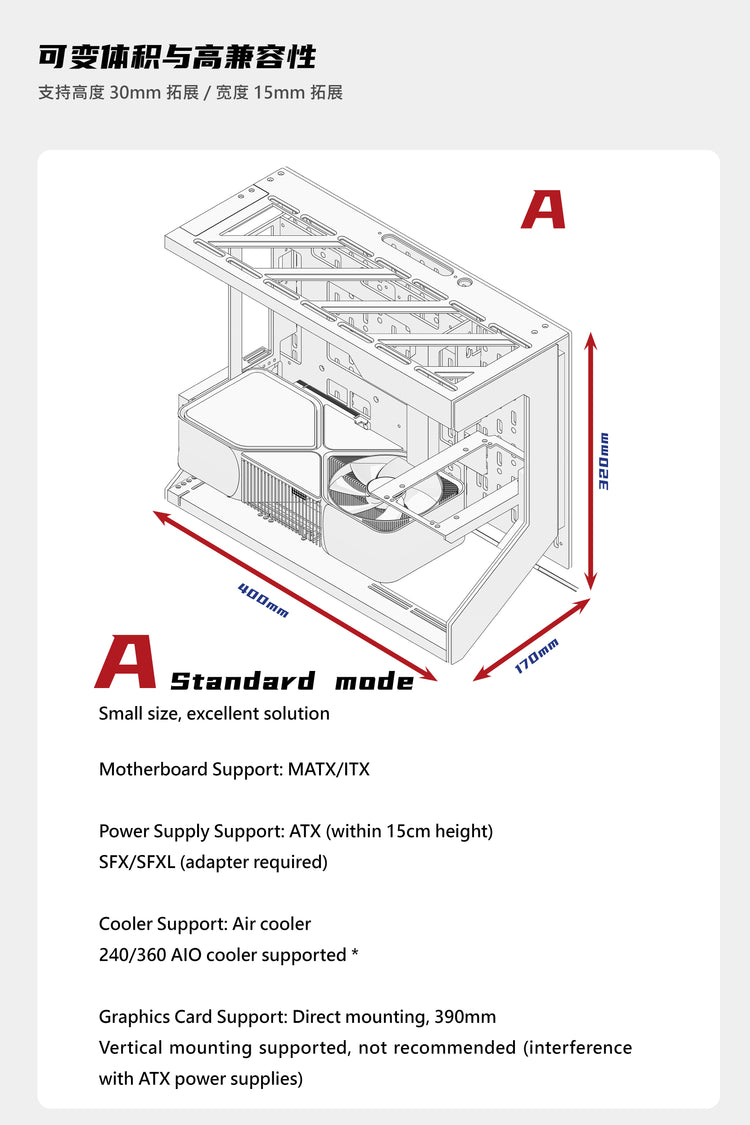 可变体积与高兼容性

支持高度 30mm 拓展 / 宽度 15mm 拓展

A

320mm

400mm

170mm

A Standard mode

Small size, excellent solution

Motherboard Support: MATX/ITX

Power Supply Support: ATX (within 15cm height)
SFX/SFXL (adapter required)

Cooler Support: Air cooler
240/360 AIO cooler supported *

Graphics Card Support: Direct mounting, 390mm
Vertical mounting supported, not recommended (interference with ATX power supplies)