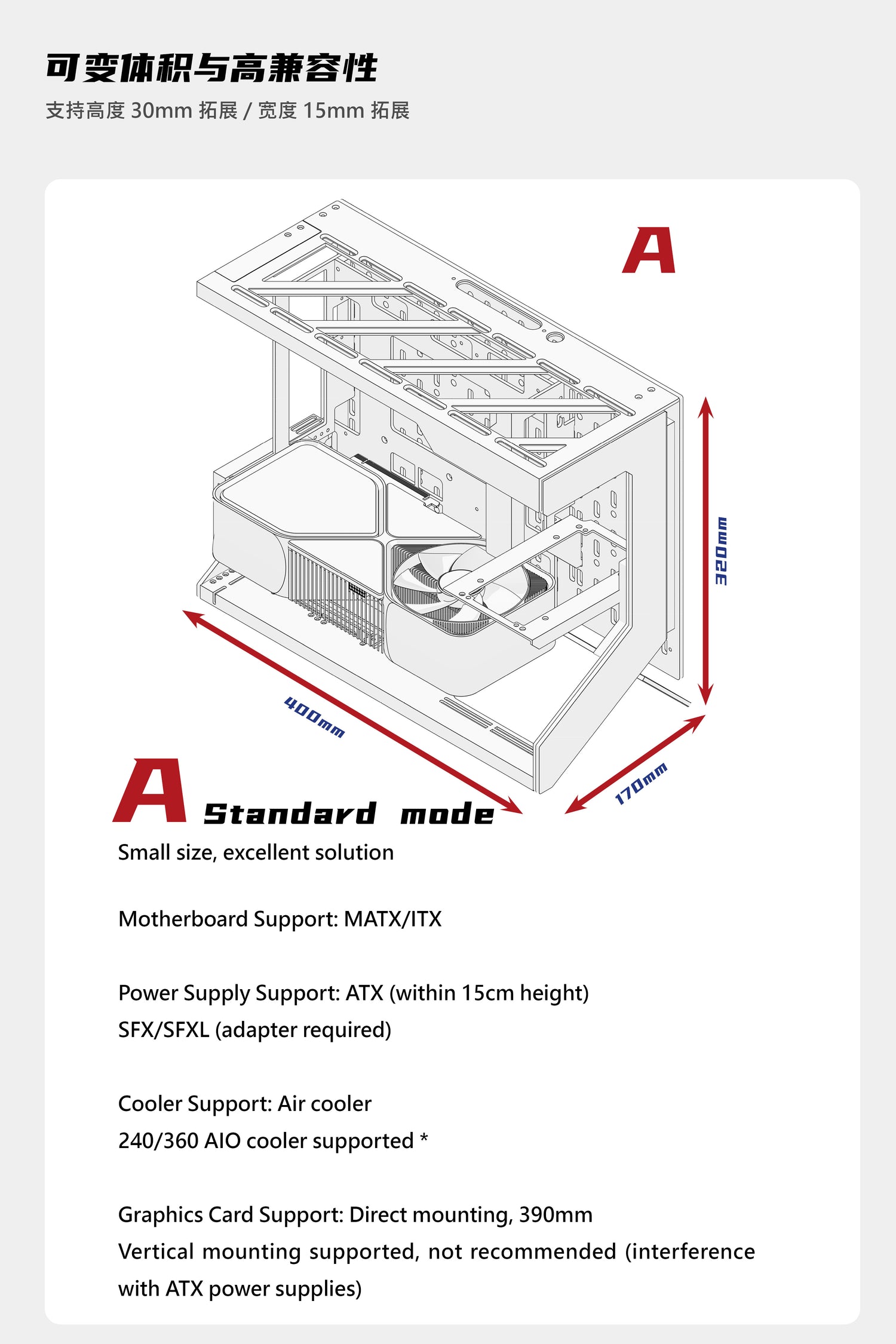 可变体积与高兼容性

支持高度 30mm 拓展 / 宽度 15mm 拓展

A

320mm

400mm

170mm

A Standard mode

Small size, excellent solution

Motherboard Support: MATX/ITX

Power Supply Support: ATX (within 15cm height)
SFX/SFXL (adapter required)

Cooler Support: Air cooler
240/360 AIO cooler supported *

Graphics Card Support: Direct mounting, 390mm
Vertical mounting supported, not recommended (interference with ATX power supplies)