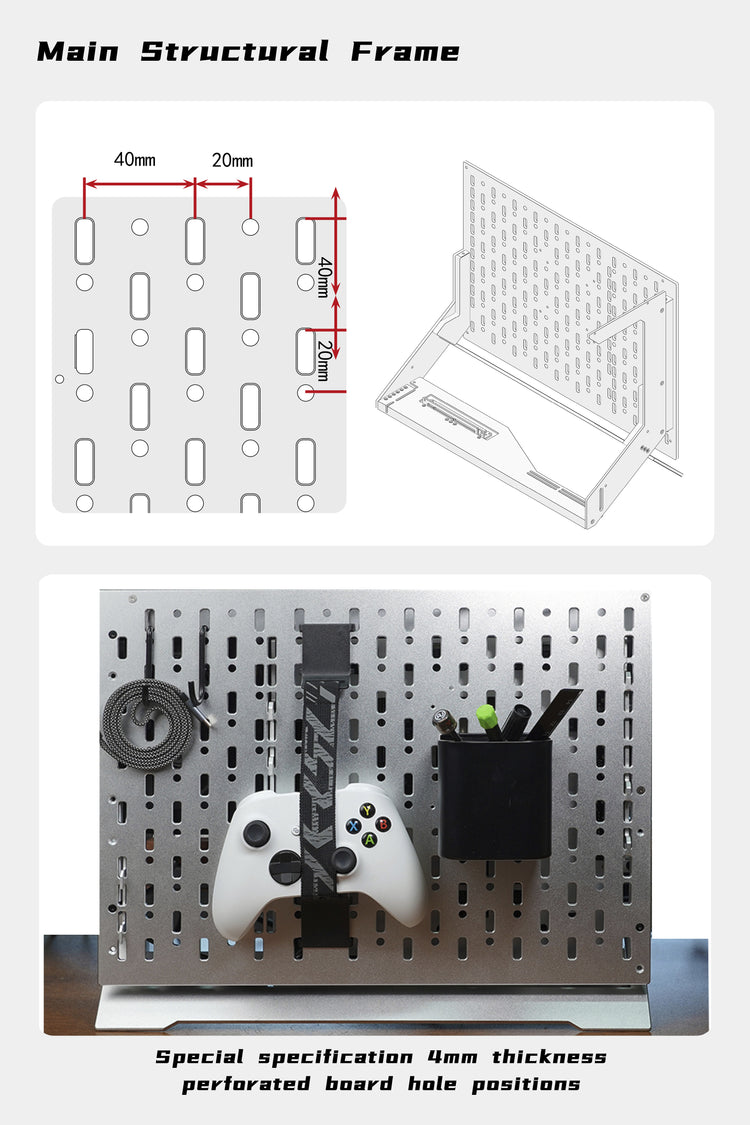 Main Structural Frame

40mm

20mm

40mm

20mm

Y

X

B

A

Special specification 4mm thickness perforated board hole positions