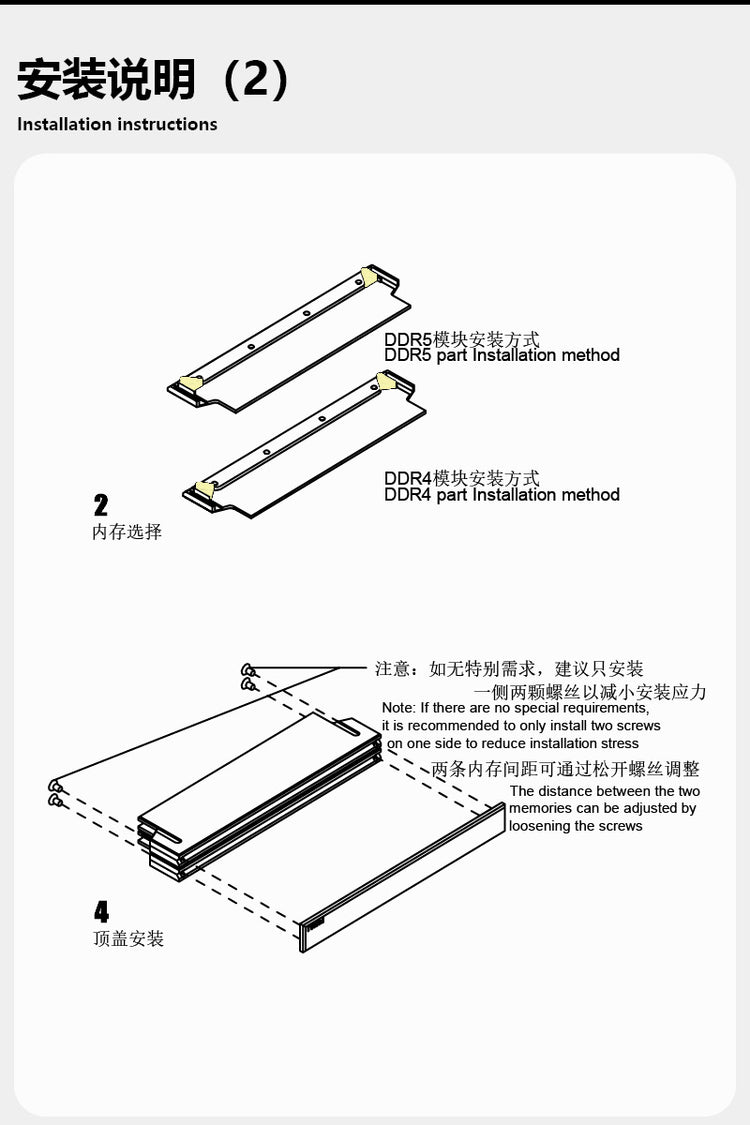 安装说明（2）
Installation instructions

DDR5模块安装方式
DDR5 part Installation method

DDR4模块安装方式
DDR4 part Installation method

2
内存选择

注意：如无特别需求，建议只安装一侧两颗螺丝以减小安装应力
Note: If there are no special requirements, it is recommended to only install two screws on one side to reduce installation stress

两条内存间距可通过松开螺丝调整
The distance between the two memories can be adjusted by loosening the screws

4
顶盖安装